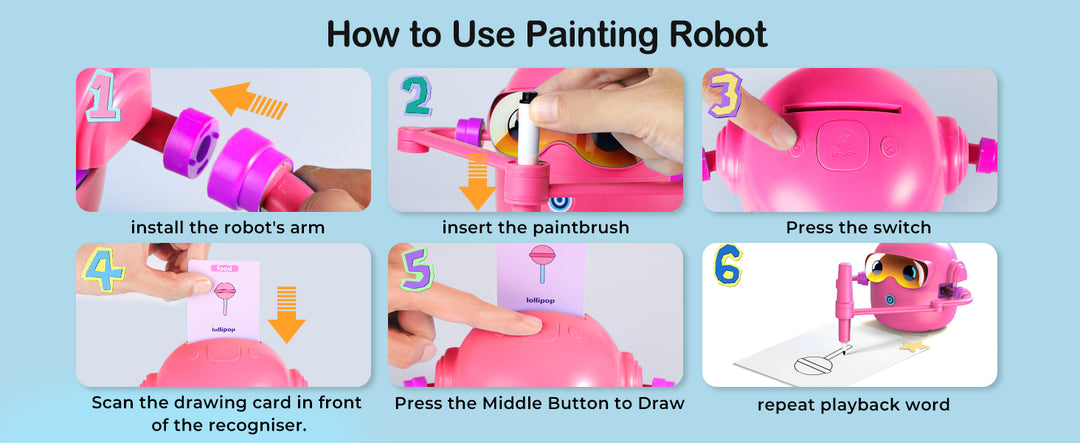 How to Use Painting Robot

1

install the robot's arm

2

insert the paintbrush

3

Press the switch

4

food

lollipop

Scan the drawing card in front of the recogniser.

5

lollipop

Press the Middle Button to Draw

6

repeat playback word