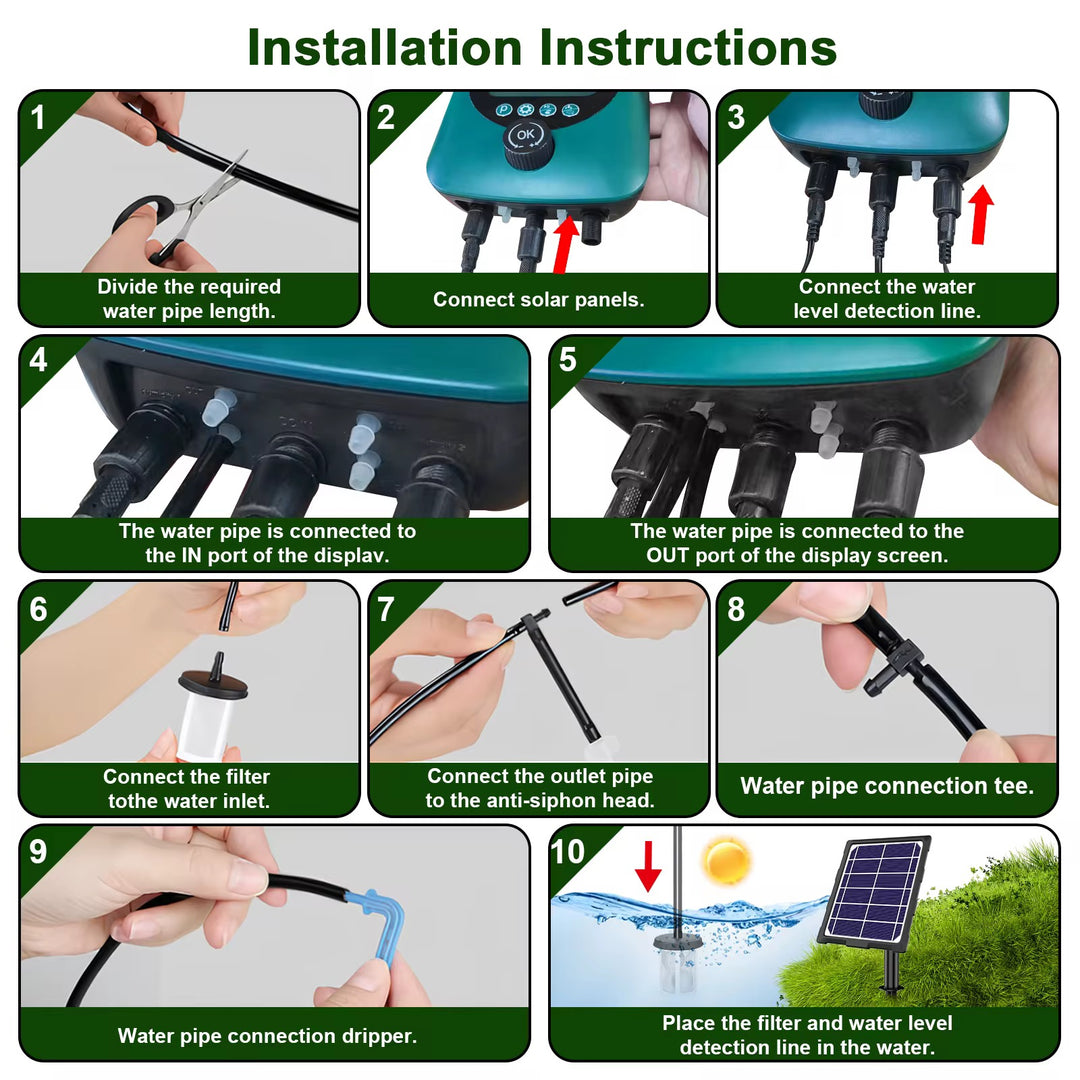 Installation Instructions

1
Divide the required water pipe length.

2
OK
Connect solar panels.

3
Connect the water level detection line.

4
The water pipe is connected to the IN port of the displav.

5
The water pipe is connected to the OUT port of the display screen.

6
Connect the filter tothe water inlet.

7
Connect the outlet pipe to the anti-siphon head.

8
Water pipe connection tee.

9
Water pipe connection dripper.

10
Place the filter and water level detection line in the water.