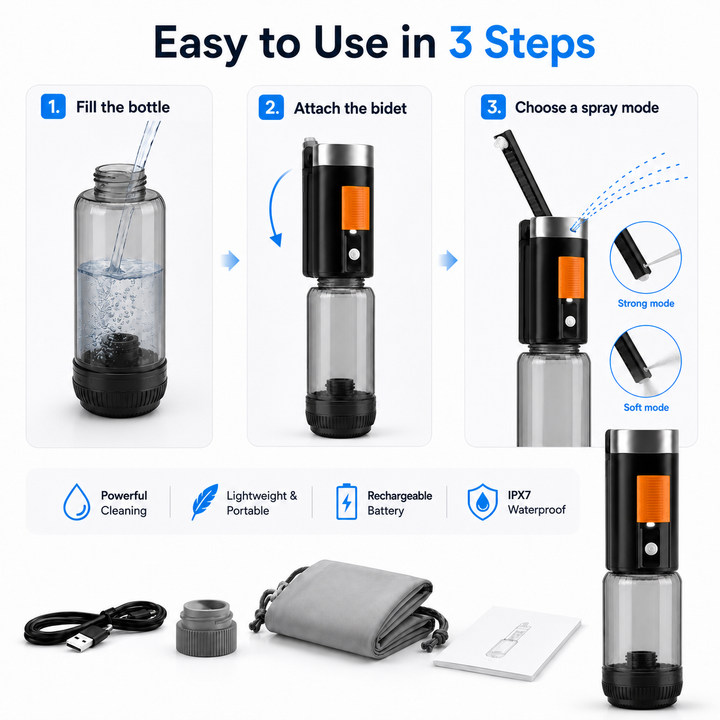 Easy to Use in 3 Steps

1. Fill the bottle

2. Attach the bidet

3. Choose a spray mode

Strong mode

Soft mode

Powerful Cleaning

Lightweight & Portable

Rechargeable Battery

IPX7 Waterproof