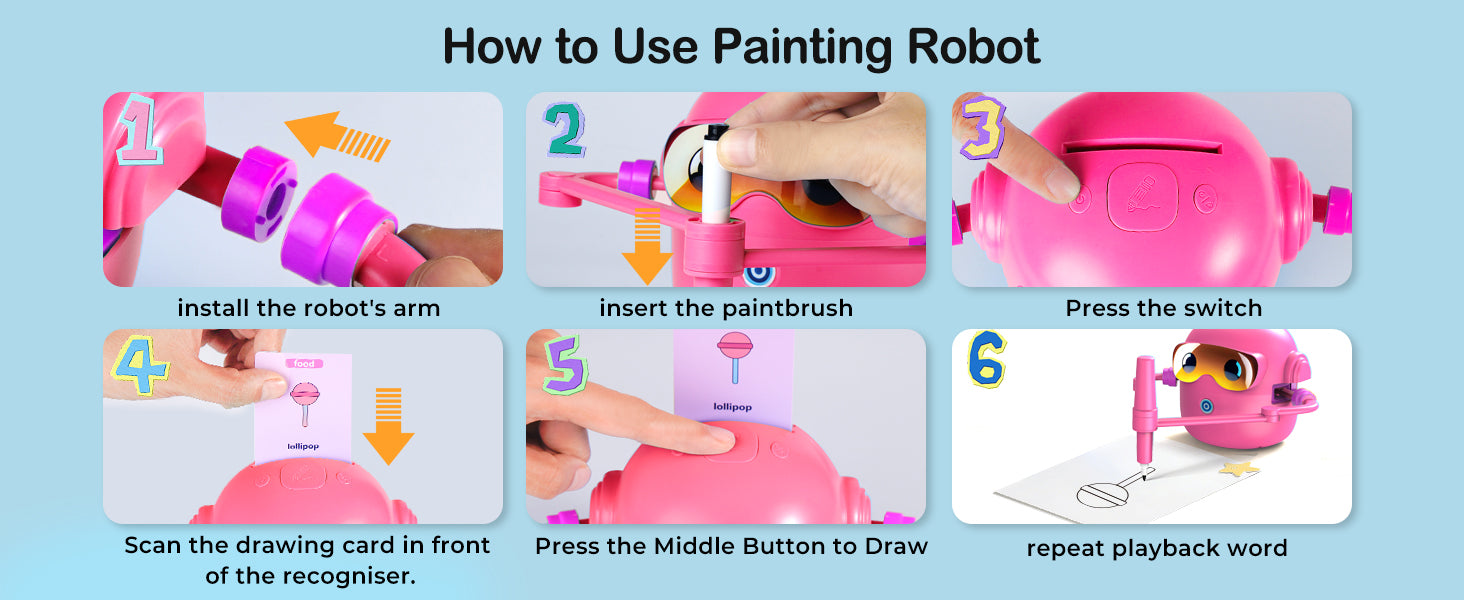 How to Use Painting Robot

1

install the robot's arm

2

insert the paintbrush

3

Press the switch

4

food

lollipop

Scan the drawing card in front of the recogniser.

5

lollipop

Press the Middle Button to Draw

6

repeat playback word