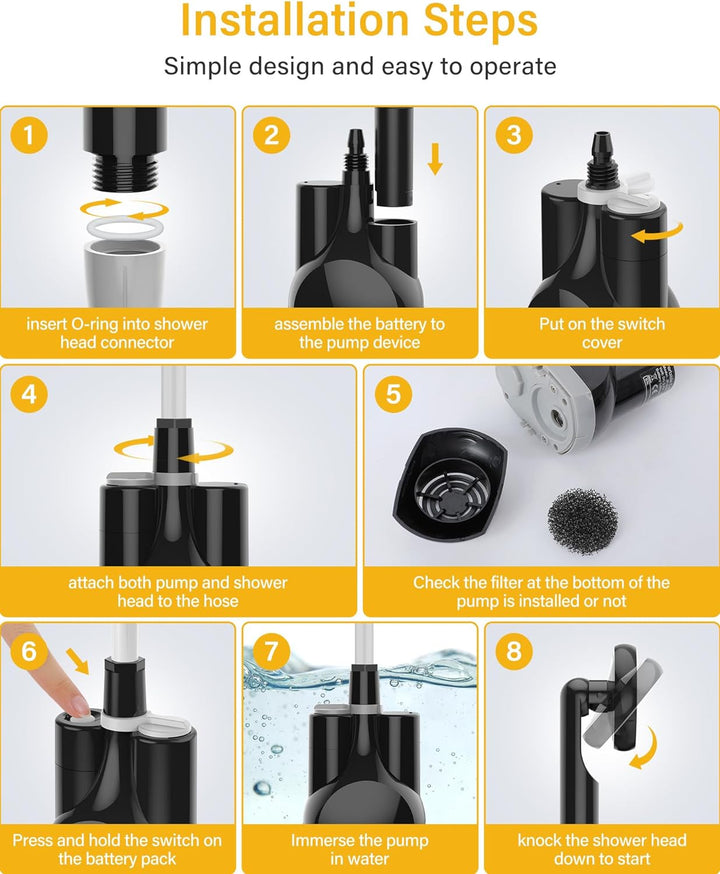 Installation Steps

Simple design and easy to operate

1

insert O-ring into shower head connector

2

assemble the battery to the pump device

3

Put on the switch cover

4

attach both pump and shower head to the hose

5

Check the filter at the bottom of the pump is installed or not

6

Press and hold the switch on the battery pack

7

Immerse the pump in water

8

knock the shower head down to start