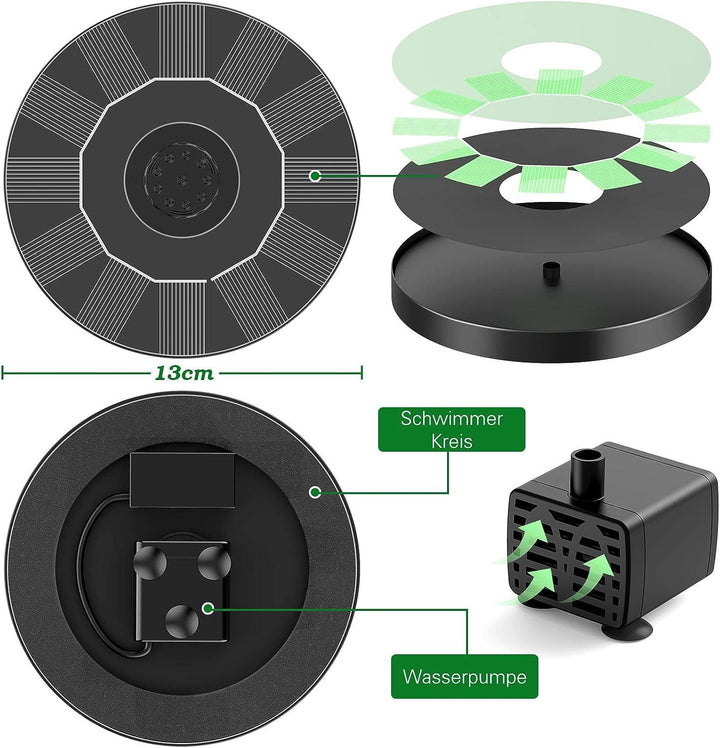 13cm

Schwimmer Kreis

Wasserpumpe